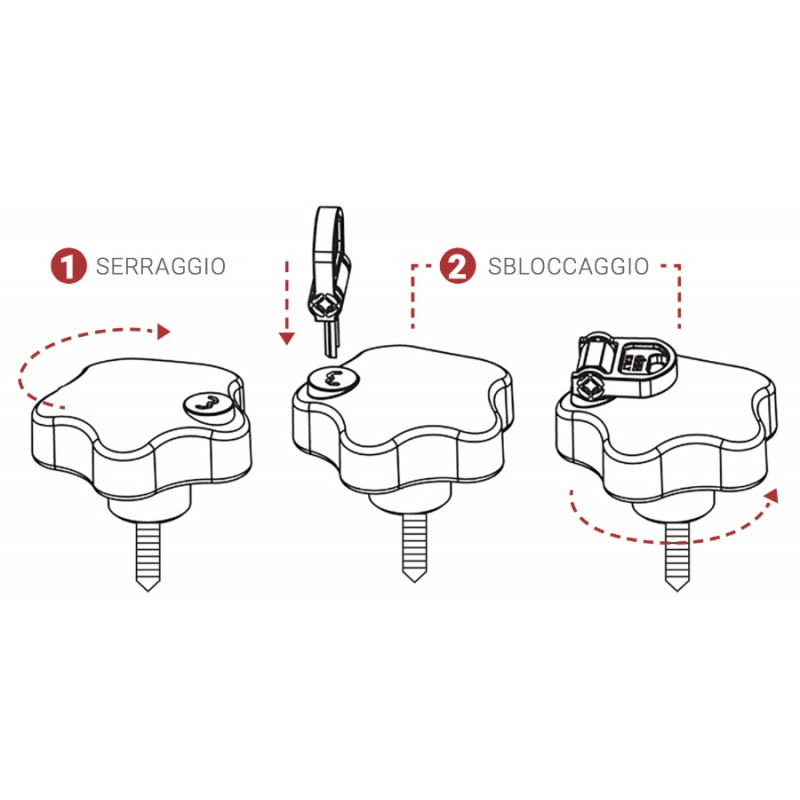 1 SERRAGGIO

2 SBLOCCAGGIO