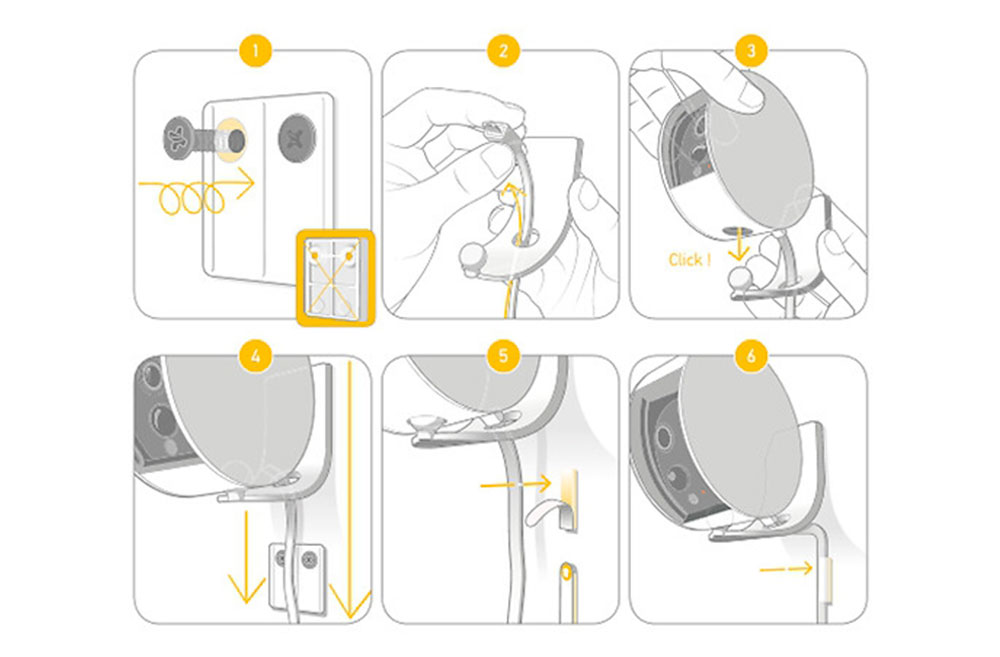 1

2

3

Click !

4

5

6