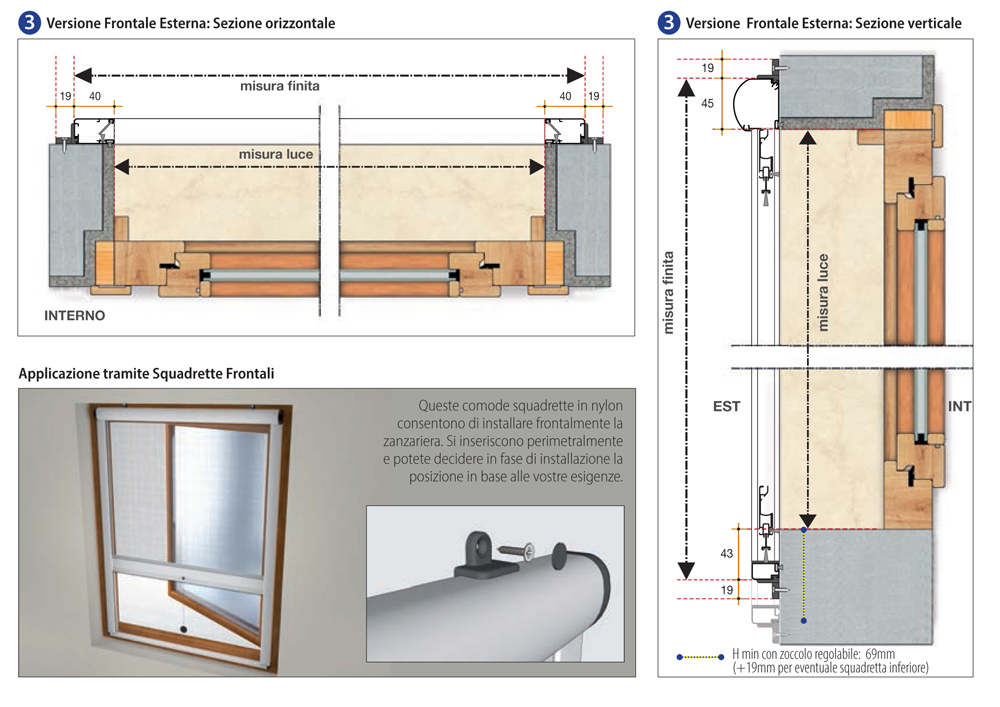 3 Versione Frontale Esterna: Sezione orizzontale

misura finita

19 40 40 19

misura luce

INTERNO

Applicazione tramite Squadrette Frontali

Queste comode squadrette in nylon consentono di installare frontalmente la zanzariera. Si inseriscono perimetralmente e potete decidere in fase di installazione la posizione in base alle vostre esigenze.

3 Versione Frontale Esterna: Sezione verticale

19
45

misura finita

misura luce

EST

INT

43
19

H min con zoccolo regolabile: 69mm
(+19mm per eventuale squadretta inferiore)