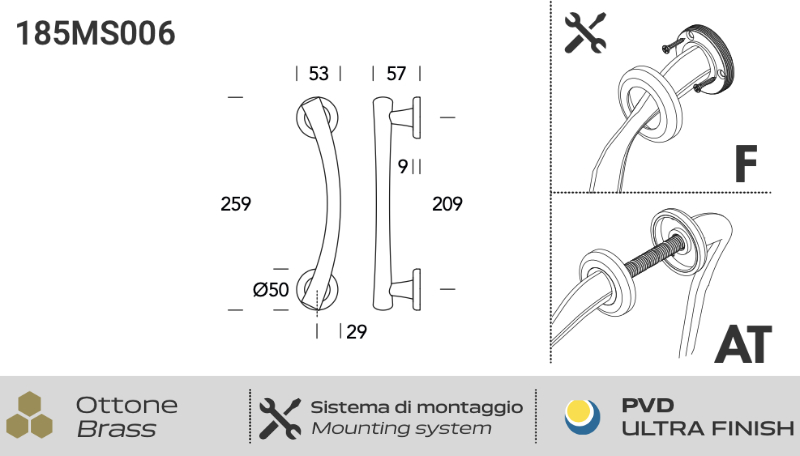 185MS006

53
57
9
259
209
Ø50
29

F

AT

Ottone
Brass

Sistema di montaggio
Mounting system

PVD
ULTRA FINISH