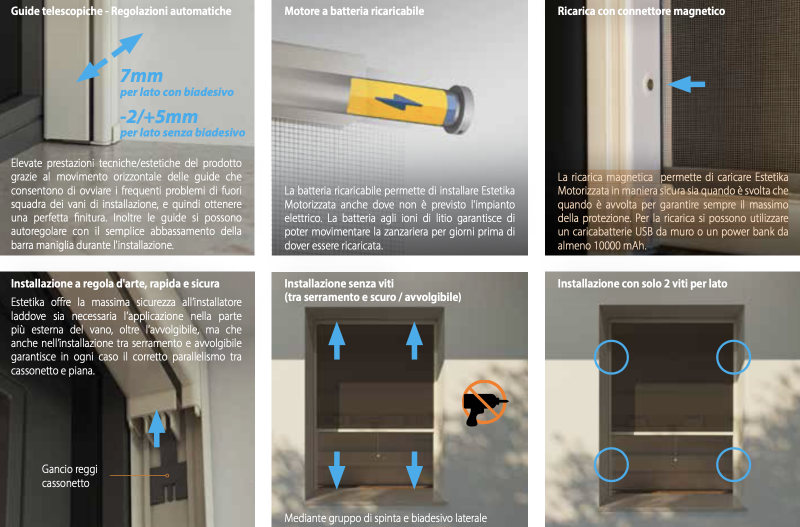 Guide telescopiche - Regolazioni automatiche

7mm
per lato con biadesivo

-2/+5mm
per lato senza biadesivo

Elevate prestazioni tecniche/estetiche del prodotto grazie al movimento orizzontale delle guide che consentono di ovviare i frequenti problemi di fuori squadra dei vani di installazione, e quindi ottenere una perfetta finitura. Inoltre le guide si possono autoregolare con il semplice abbassamento della barra maniglia durante l'installazione.

Motore a batteria ricaricabile

La batteria ricaricabile permette di installare Estetika Motorizzata anche dove non è previsto l'impianto elettrico. La batteria agli ioni di litio garantisce di poter movimentare la zanzariera per giorni prima di dover essere ricaricata.

Ricarica con connettore magnetico

La ricarica magnetica permette di caricare Estetika Motorizzata in maniera sicura sia quando è svolta che quando è avvolta per garantire sempre il massimo della protezione. Per la ricarica si possono utilizzare un caricabatterie USB da muro o un power bank da almeno 10000 mAh.

Installazione a regola d'arte, rapida e sicura

Estetika offre la massima sicurezza all'installatore laddove sia necessaria l'applicazione nella parte più esterna del vano, oltre l'avvolgibile, ma che anche nell'installazione tra serramento e avvolgibile garantisce in ogni caso il corretto parallelismo tra cassonetto e piana.

Gancio reggi cassonetto

Installazione senza viti
(tra serramento e scuro / avvolgibile)

Mediante gruppo di spinta e biadesivo laterale

Installazione con solo 2 viti per lato