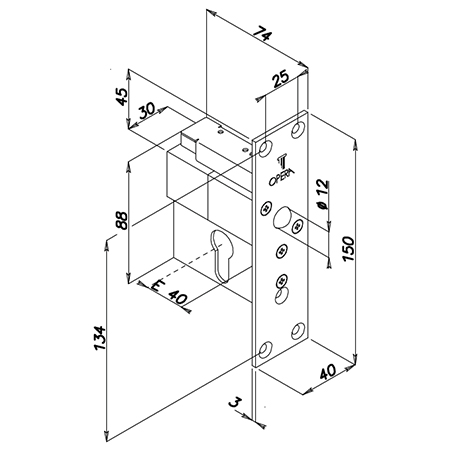 74
25
45
30
OPERA
ø 12
88
150
E
40
134
40
3