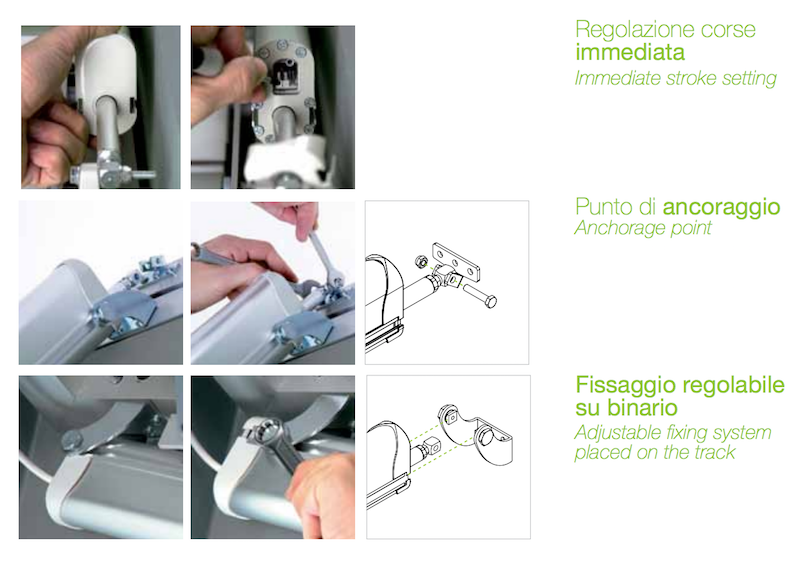 Regolazione corse immediata
Immediate stroke setting

Punto di ancoraggio
Anchorage point

Fissaggio regolabile su binario
Adjustable fixing system placed on the track