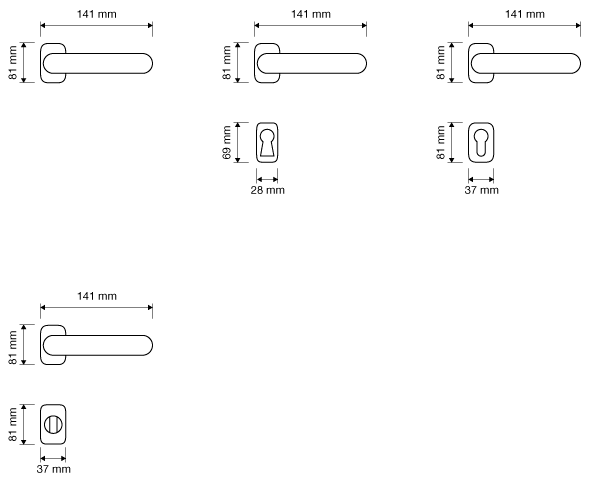 141 mm
81 mm

141 mm
81 mm
69 mm
28 mm

141 mm
81 mm
81 mm
37 mm

141 mm
81 mm
81 mm
37 mm