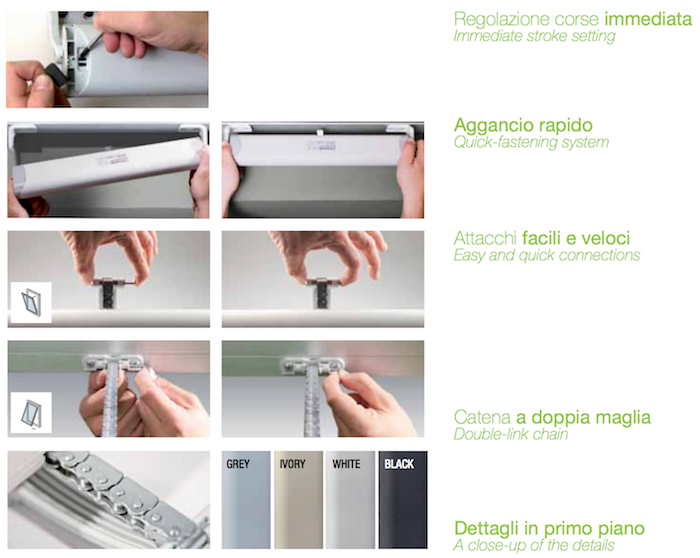 Regolazione corse immediata
Immediate stroke setting

Aggancio rapido
Quick-fastening system

Attacchi facili e veloci
Easy and quick connections

Catena a doppia maglia
Double-link chain

GREY IVORY WHITE BLACK

Dettagli in primo piano
A close-up of the details